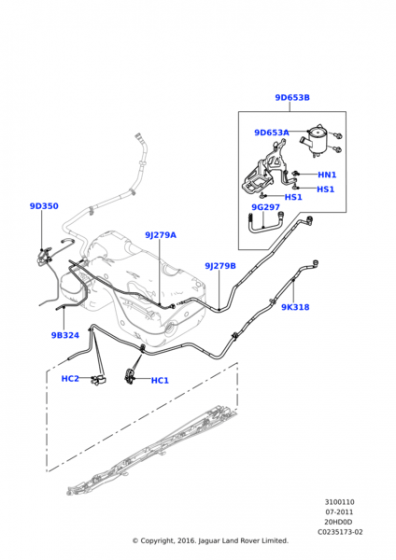 9D653B

9D653A

HN1

HS1

HS1

9G297

9D350

9J279A

9J279B

9K318

9B324

HC2

HC1

3100110
07-2011
20HD0D
C0235173-02

© Copyright, 2016. Jaguar Land Rover Limited.