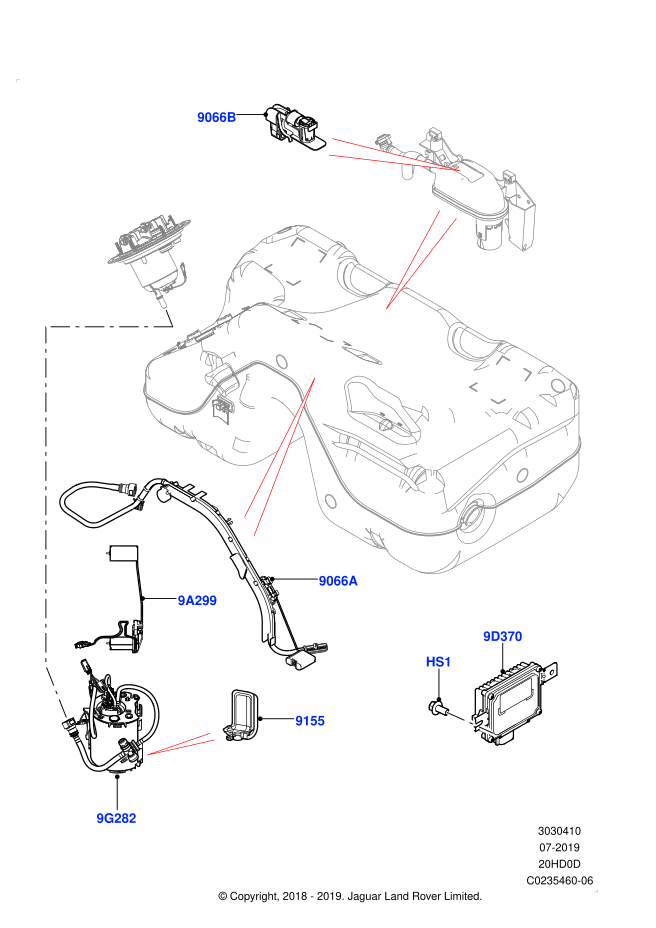 9066B

9066A

9A299

9D370

HS1

9155

9G282

3030410
07-2019
20HD0D
C0235460-06

© Copyright, 2018 - 2019. Jaguar Land Rover Limited.