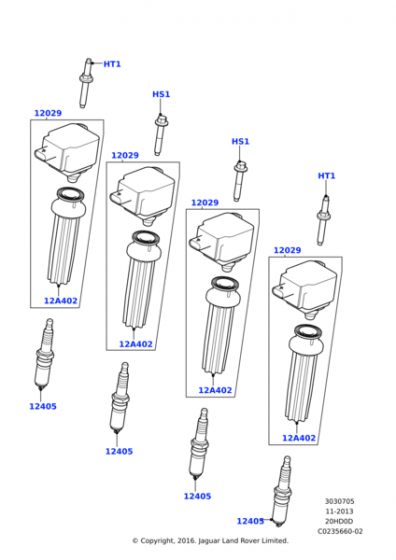 HT1

HS1

12029

12029

HS1

HT1

12029

12029

12A402

12A402

12A402

12A402

12405

12405

12405

12405

3030705
11-2013
20HD0D
C0235660-02

© Copyright, 2016. Jaguar Land Rover Limited.