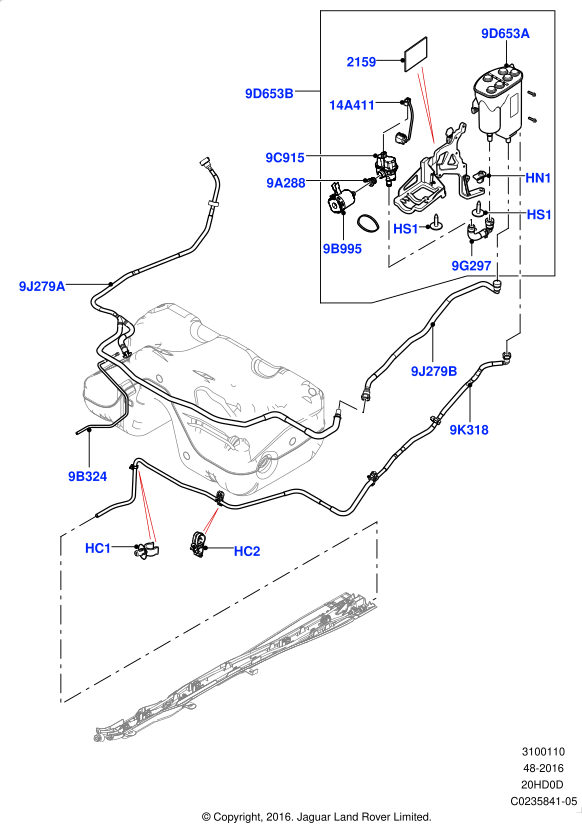 9D653A
2159
9D653B
14A411
9C915
9A288
HN1
HS1
HS1
9B995
9G297
9J279A
9J279B
9K318
9B324
HC1
HC2
3100110
48-2016
20HD0D
C0235841-05
© Copyright, 2016. Jaguar Land Rover Limited.