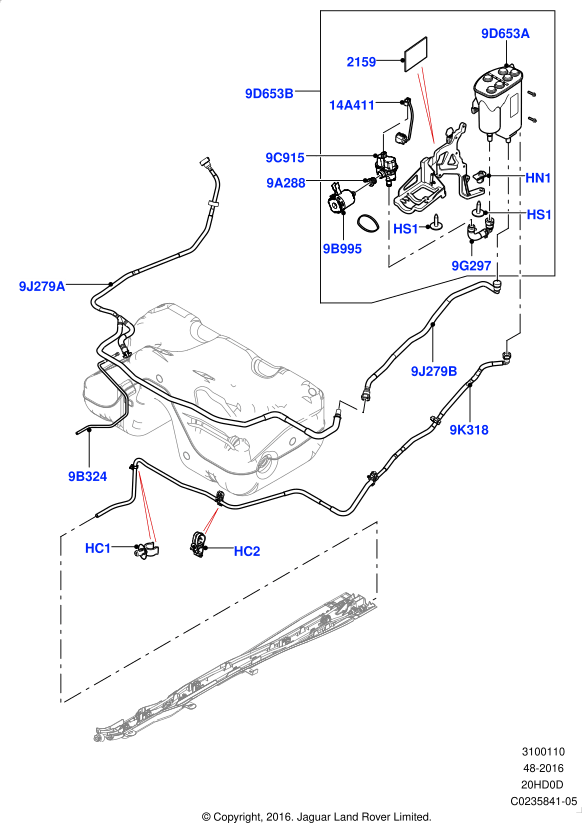 9D653A

2159

9D653B

14A411

9C915

9A288

HN1

HS1

HS1

9B995

9G297

9J279A

9J279B

9K318

9B324

HC1

HC2

3100110
48-2016
20HD0D
C0235841-05

© Copyright, 2016. Jaguar Land Rover Limited.