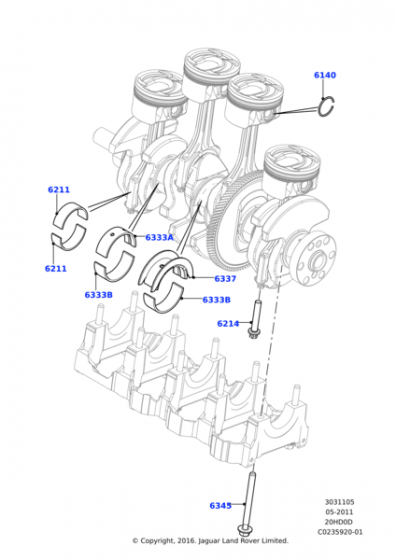 6140

6211

6333A

6211

6337

6333B

6333B

6214

6345

3031105
05-2011
20HD0D
C0235920-01

© Copyright, 2016. Jaguar Land Rover Limited.