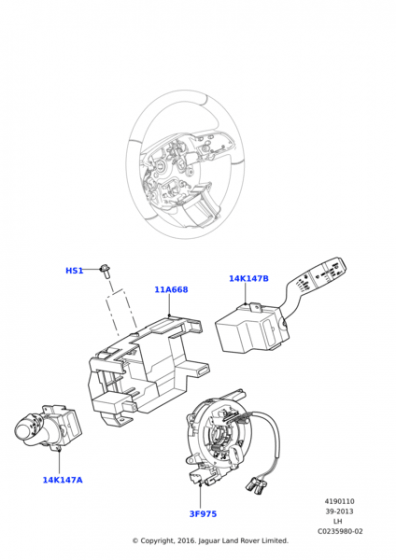 HS1

11A668

14K147B

14K147A

3F975

4190110
39-2013
LH
C0235980-02

© Copyright, 2016. Jaguar Land Rover Limited.