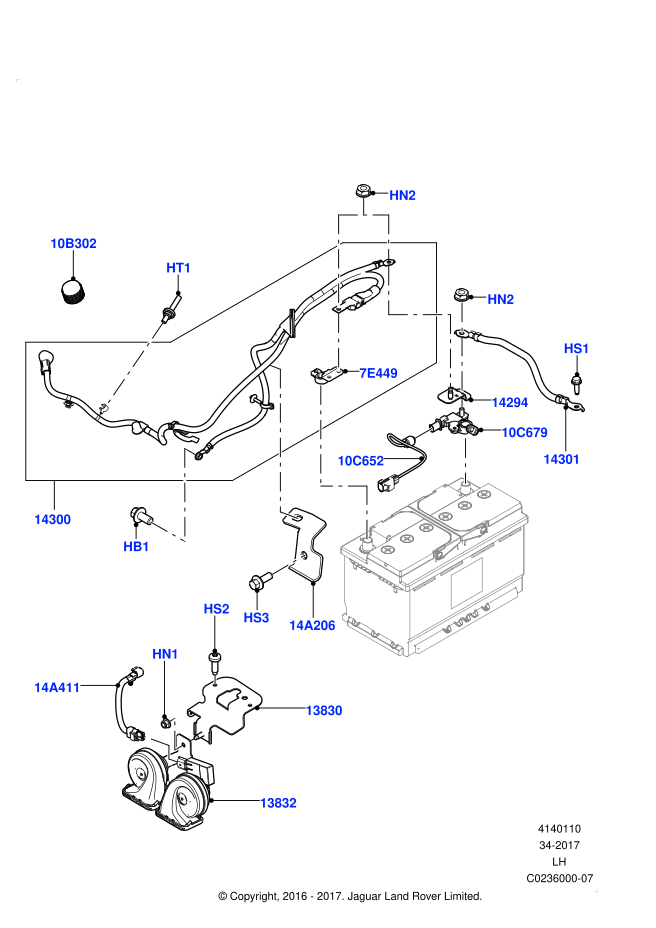 HN2

10B302

HT1

HN2

HS1

7E449

14294

10C679

10C652

14301

14300

HB1

HS3

14A206

HS2

HN1

14A411

13830

13832

4140110
34-2017
LH
C0236000-07

© Copyright, 2016 - 2017. Jaguar Land Rover Limited.