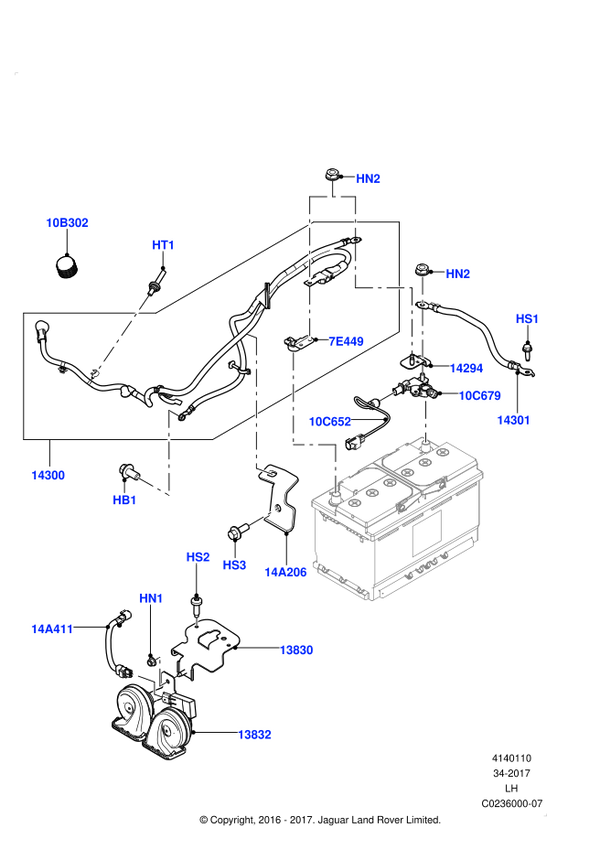 HN2
10B302
HT1
HN2
HS1
7E449
14294
10C679
10C652
14301
14300
HB1
HS3
14A206
HS2
HN1
14A411
13830
13832
4140110
34-2017
LH
C0236000-07
© Copyright, 2016 - 2017. Jaguar Land Rover Limited.