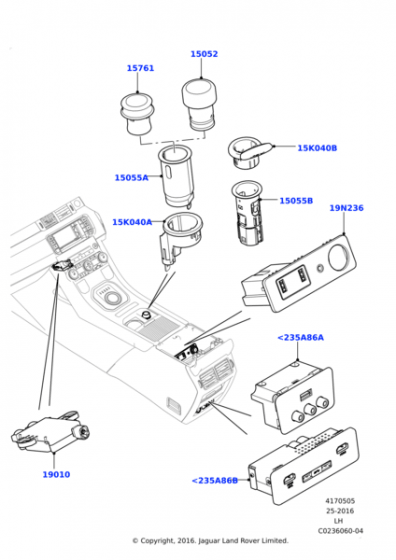 15052

15761

15K040B

15055A

15055B

19N236

15K040A

<235A86A

19010

<235A86B

4170505
25-2016
LH
C0236060-04

© Copyright, 2016. Jaguar Land Rover Limited.