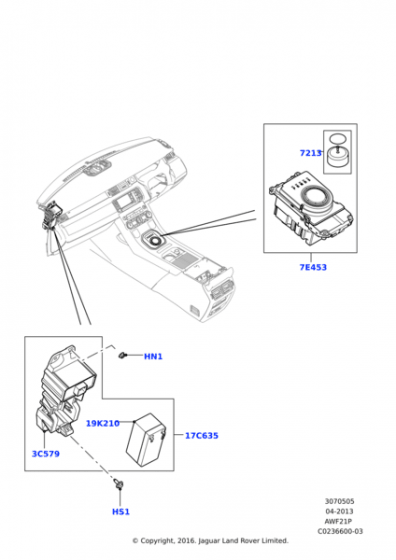 7213

7E453

HN1

19K210

17C635

3C579

HS1

3070505
04-2013
AWF21P
C0236600-03

© Copyright, 2016. Jaguar Land Rover Limited.