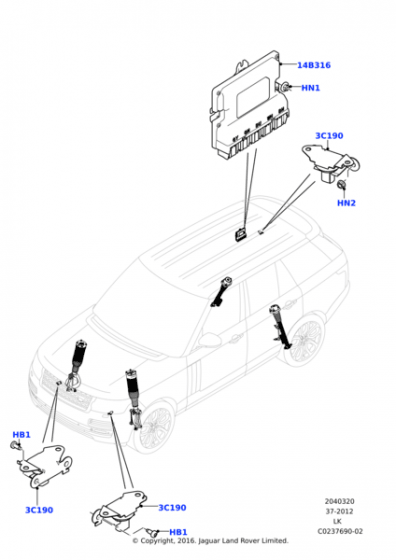 14B316
HN1
3C190
HN2
HB1
3C190
3C190
HB1
2040320
37-2012
LK
C0237690-02
© Copyright, 2016. Jaguar Land Rover Limited.