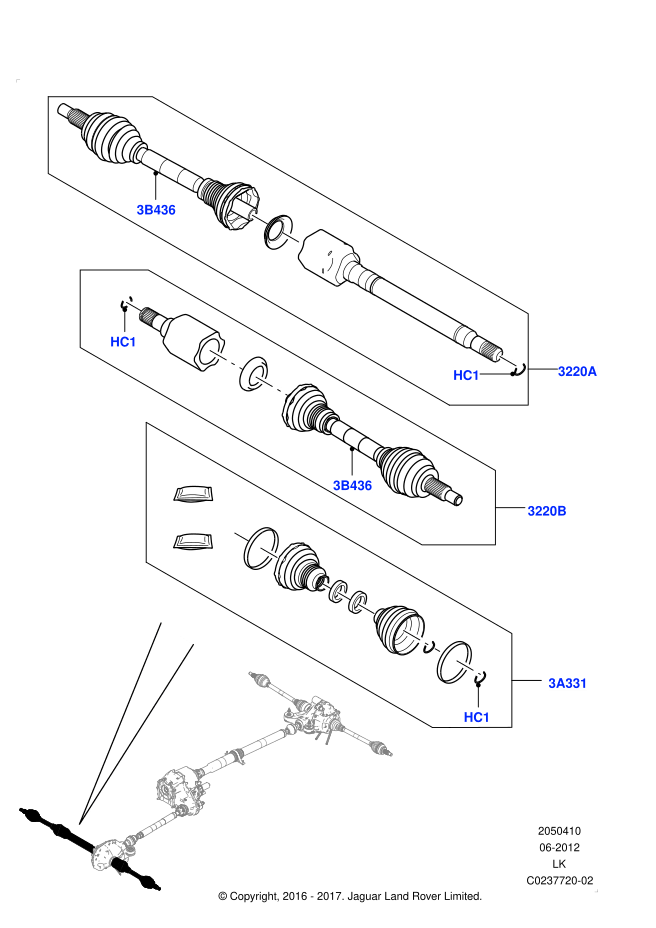 3B436
HC1
HC1
3220A
3B436
3220B
3A331
HC1
2050410
06-2012
LK
C0237720-02
© Copyright, 2016 - 2017. Jaguar Land Rover Limited.