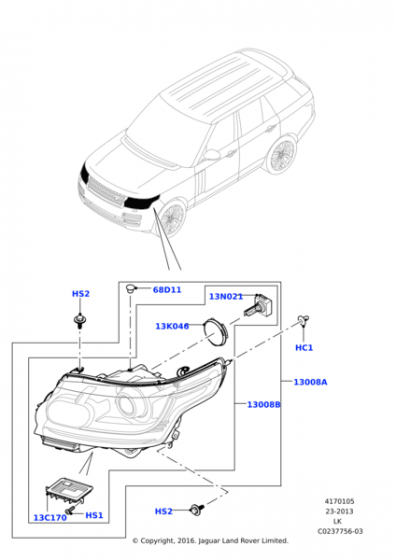 HS2
68D11
13N021
13K046
HC1
13008A
13008B
13C170
HS1
HS2
4170105
23-2013
LK
C0237756-03
© Copyright, 2016. Jaguar Land Rover Limited.