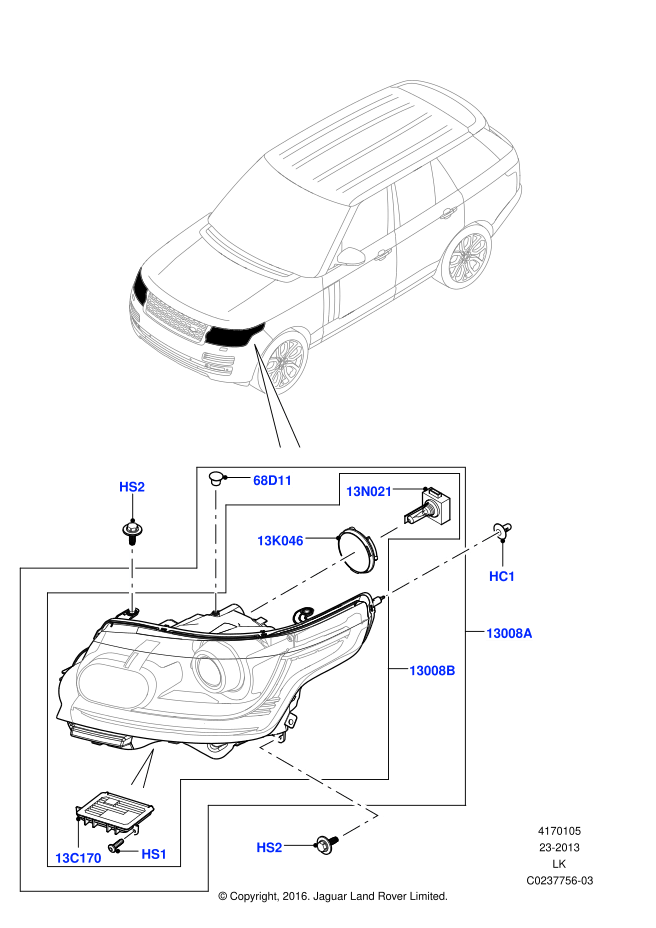 HS2

68D11

13N021

13K046

HC1

13008A

13008B

13C170

HS1

HS2

4170105
23-2013
LK
C0237756-03

© Copyright, 2016. Jaguar Land Rover Limited.