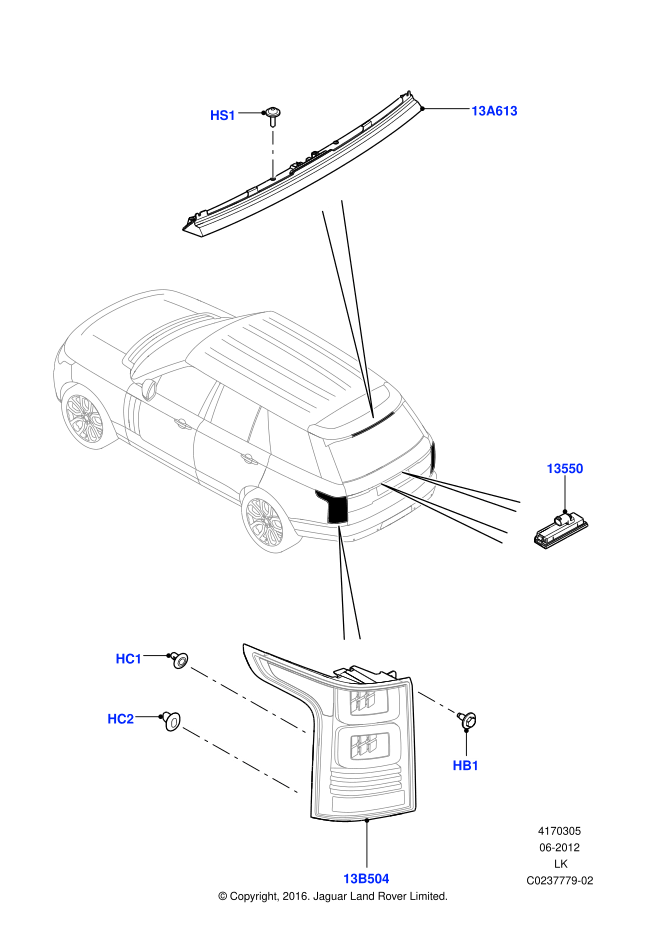 HS1
13A613
13550
HC1
HC2
HB1
13B504
4170305
06-2012
LK
C0237779-02
© Copyright, 2016. Jaguar Land Rover Limited.