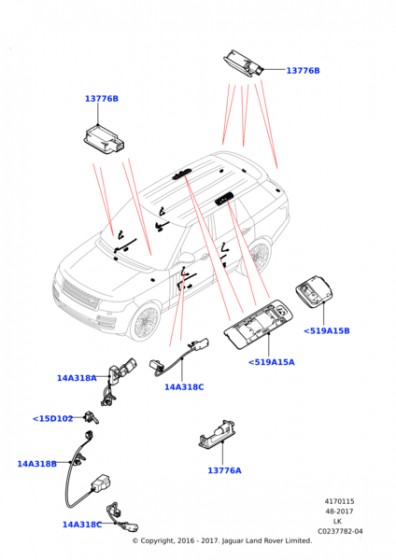 13776B

13776B

<519A15B

<519A15A

14A318A

14A318C

<15D102

14A318B

13776A

14A318C

4170115
48-2017
LK
C0237782-04

© Copyright, 2016 - 2017. Jaguar Land Rover Limited.