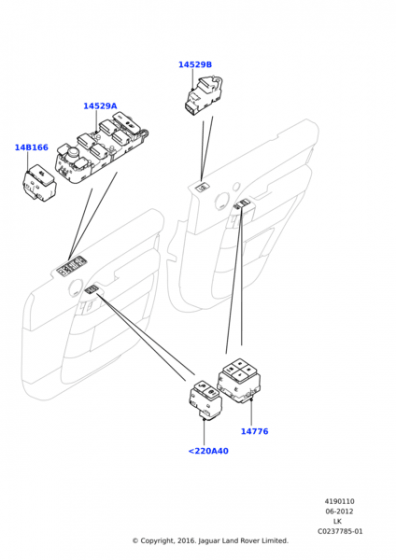 14529B

14529A

14B166

14776

<220A40

4190110
06-2012
LK
C0237785-01

© Copyright, 2016. Jaguar Land Rover Limited.