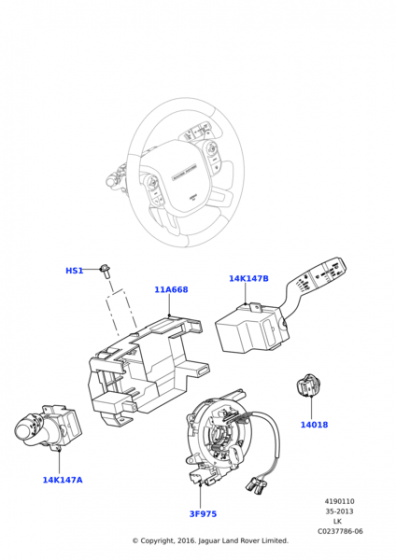 HS1

11A668

14K147B

14018

14K147A

3F975

4190110
35-2013
LK
C0237786-06

© Copyright, 2016. Jaguar Land Rover Limited.