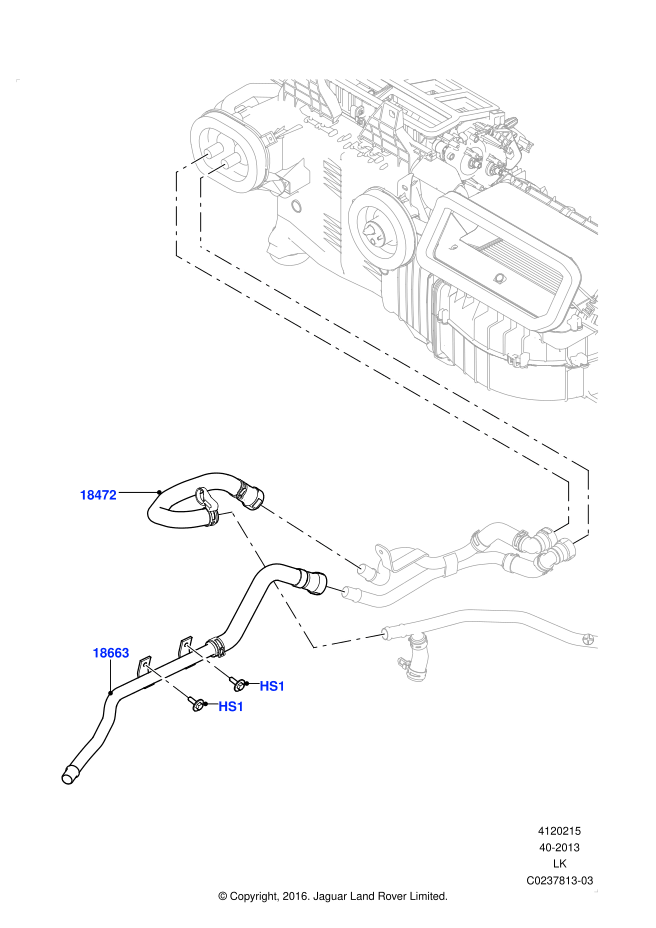 18472

18663

HS1

HS1

4120215
40-2013
LK
C0237813-03

© Copyright, 2016. Jaguar Land Rover Limited.