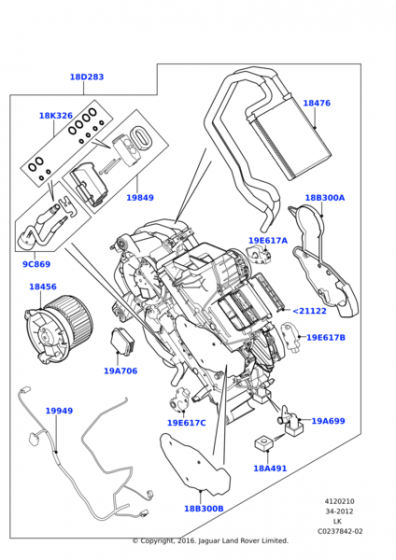 18D283

18K326

18476

19849

18B300A

19E617A

9C869

18456

<21122

19E617B

19A706

19949

19E617C

19A699

18A491

18B300B

4120210
34-2012
LK
C0237842-02

© Copyright, 2016. Jaguar Land Rover Limited.