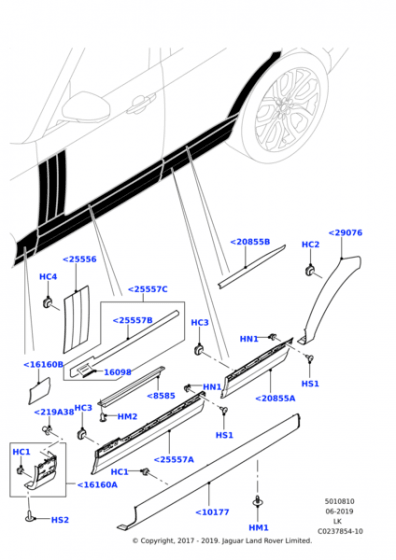 <29076
<20855B
HC2
<25556
HC4
<25557C
<25557B
HC3
HN1
<16160B
16098
HS1
<8585
HN1
<20855A
<219A38
HC3
HM2
HS1
HC1
<25557A
HC1
<16160A
<10177
HS2
HM1
5010810
06-2019
LK
C0237854-10
© Copyright, 2017 - 2019. Jaguar Land Rover Limited.