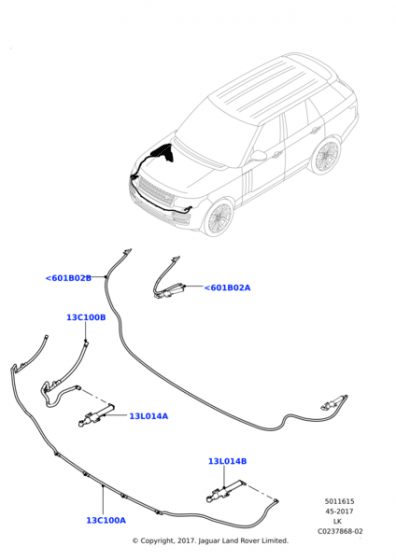 <601B02B

<601B02A

13C100B

13L014A

13L014B

13C100A

5011615
45-2017
LK
C0237868-02

© Copyright, 2017. Jaguar Land Rover Limited.