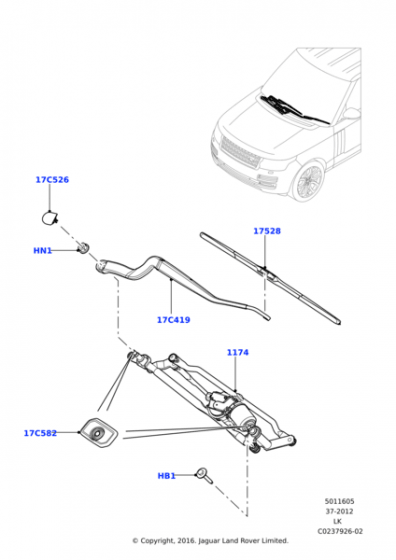 17C526

HN1

17528

17C419

1174

17C582

HB1

5011605
37-2012
LK
C0237926-02

© Copyright, 2016. Jaguar Land Rover Limited.