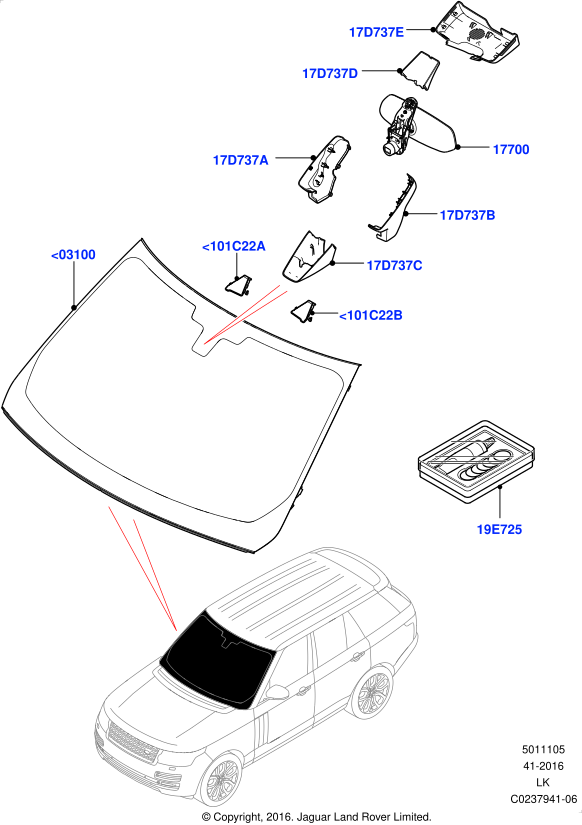 17D737E

17D737D

17700

17D737A

17D737B

<03100

<101C22A

17D737C

<101C22B

19E725

5011105
41-2016
LK
C0237941-06

© Copyright, 2016. Jaguar Land Rover Limited.