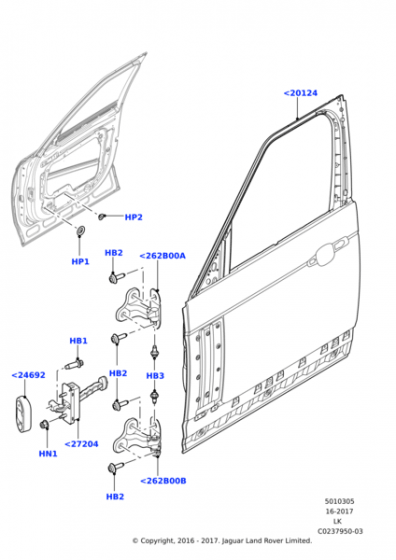 <20124

HP2

HP1

HB2

<262B00A

HB1

<24692

HB2

HB3

<27204

HN1

<262B00B

HB2

5010305
16-2017
LK
C0237950-03

© Copyright, 2016 - 2017. Jaguar Land Rover Limited.