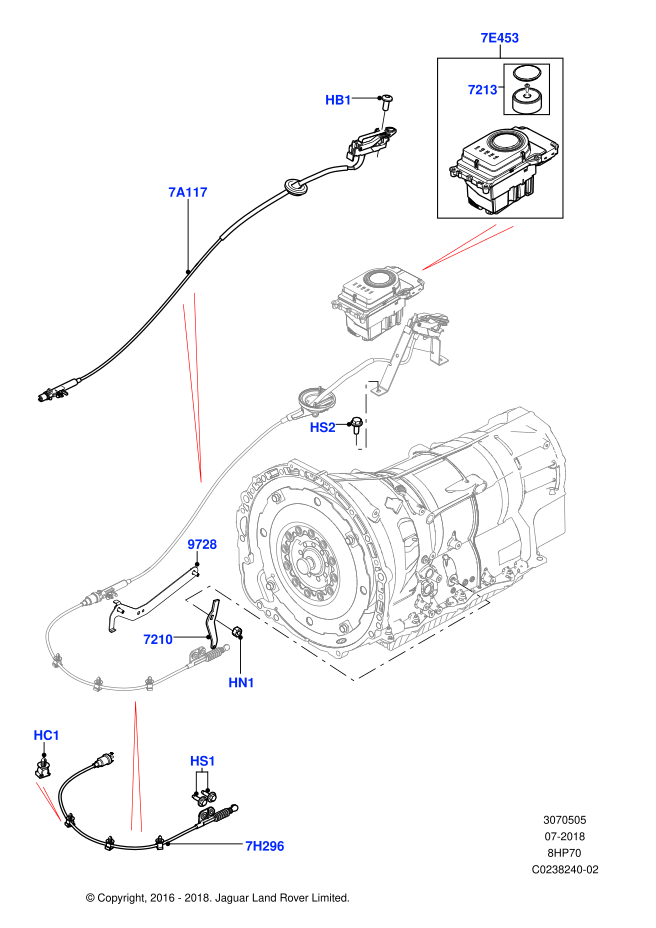 7E453
7213
HB1
7A117
HS2
9728
7210
HN1
HC1
HS1
7H296
3070505
07-2018
8HP70
C0238240-02
© Copyright, 2016 - 2018. Jaguar Land Rover Limited.