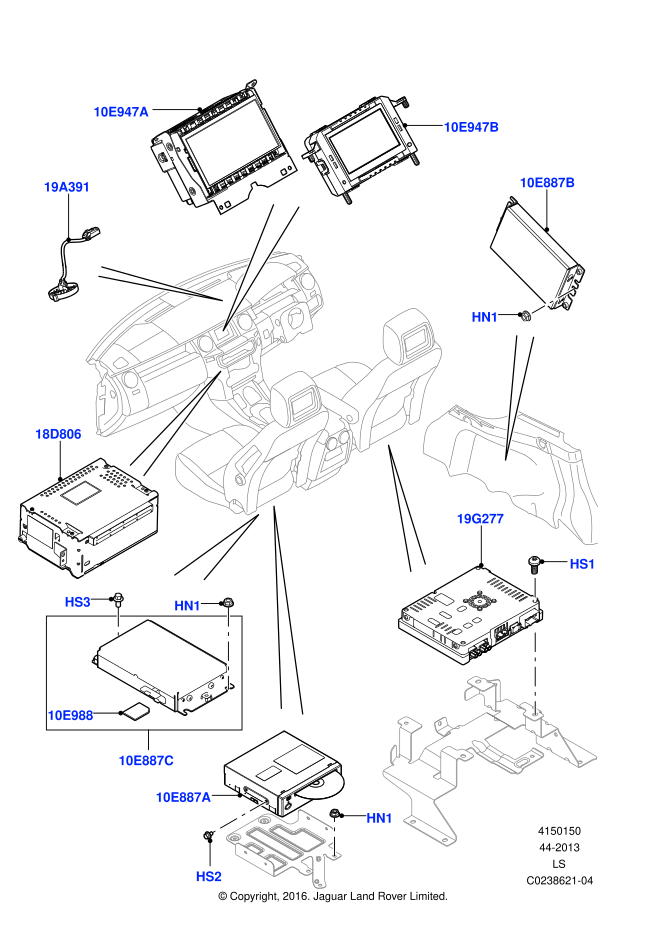 10E947A

10E947B

19A391

10E887B

HN1

18D806

19G277

HS1

HS3

HN1

10E988

10E887C

10E887A

HN1

HS2

4150150
44-2013
LS
C0238621-04

© Copyright, 2016. Jaguar Land Rover Limited.