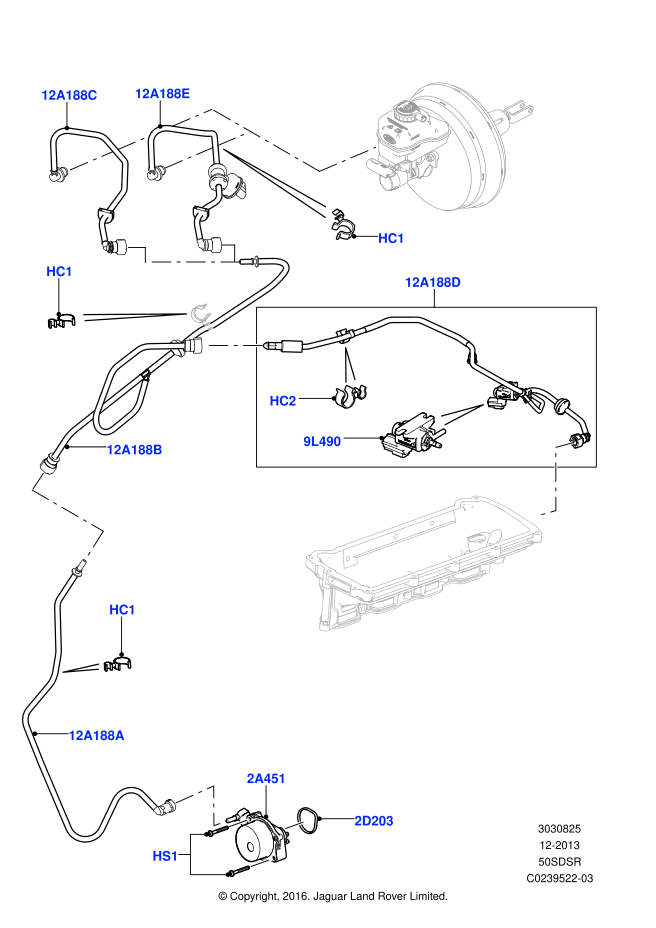 12A188C
12A188E
HC1
HC1
12A188D
HC2
9L490
12A188B
HC1
12A188A
2A451
2D203
HS1
3030825
12-2013
50SDSR
C0239522-03
© Copyright, 2016. Jaguar Land Rover Limited.