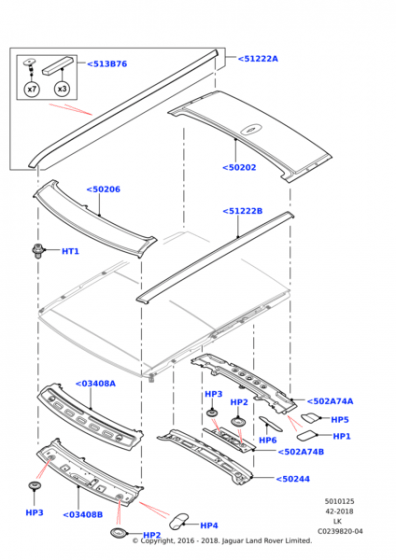 <513B76

x7

x3

<51222A

<50202

<50206

<51222B

HT1

<03408A

HP3

HP2

<502A74A

HP5

HP6

HP1

<502A74B

<50244

HP3

<03408B

HP2

HP4

5010125
42-2018
LK
C0239820-04

© Copyright, 2016 - 2018. Jaguar Land Rover Limited.