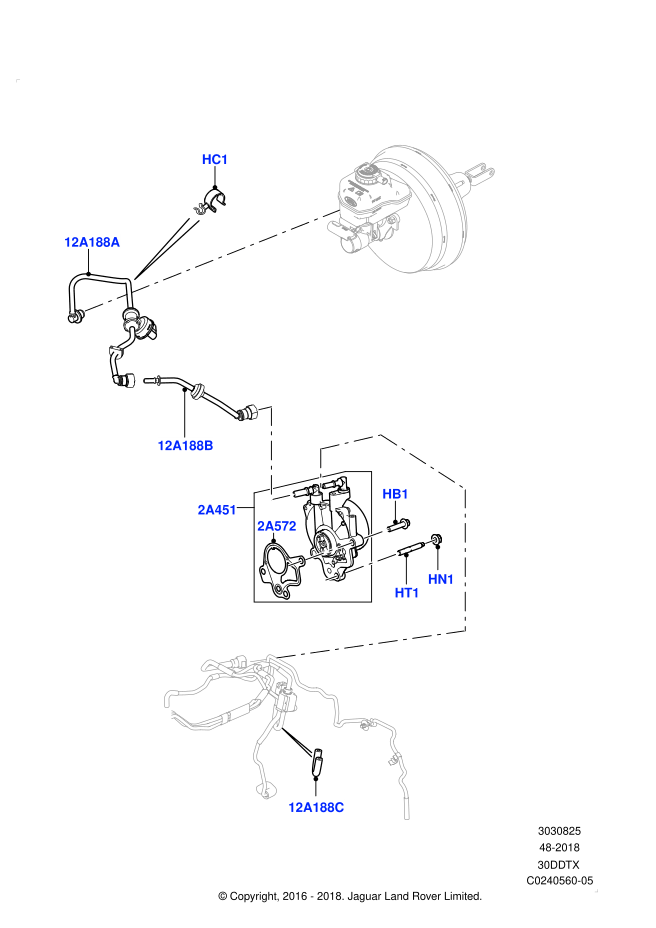 HC1

12A188A

12A188B

2A451

2A572

HB1

HT1

HN1

12A188C

3030825
48-2018
30DDTX
C0240560-05

© Copyright, 2016 - 2018. Jaguar Land Rover Limited.