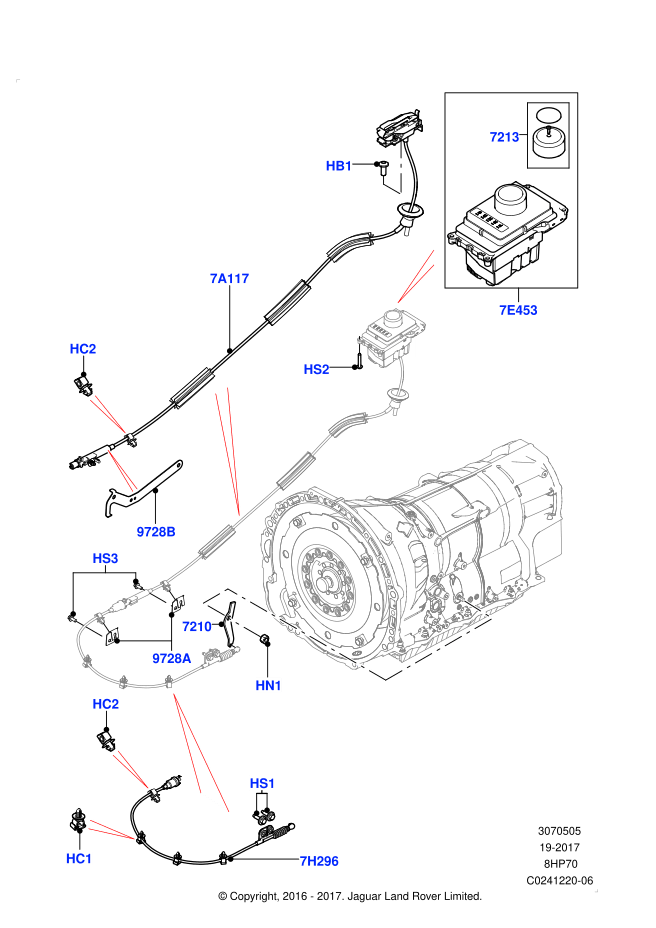 7213
HB1
7A117
7E453
HC2
HS2
9728B
HS3
7210
9728A
HN1
HC2
HS1
HC1
7H296
3070505
19-2017
8HP70
C0241220-06
© Copyright, 2016 - 2017. Jaguar Land Rover Limited.