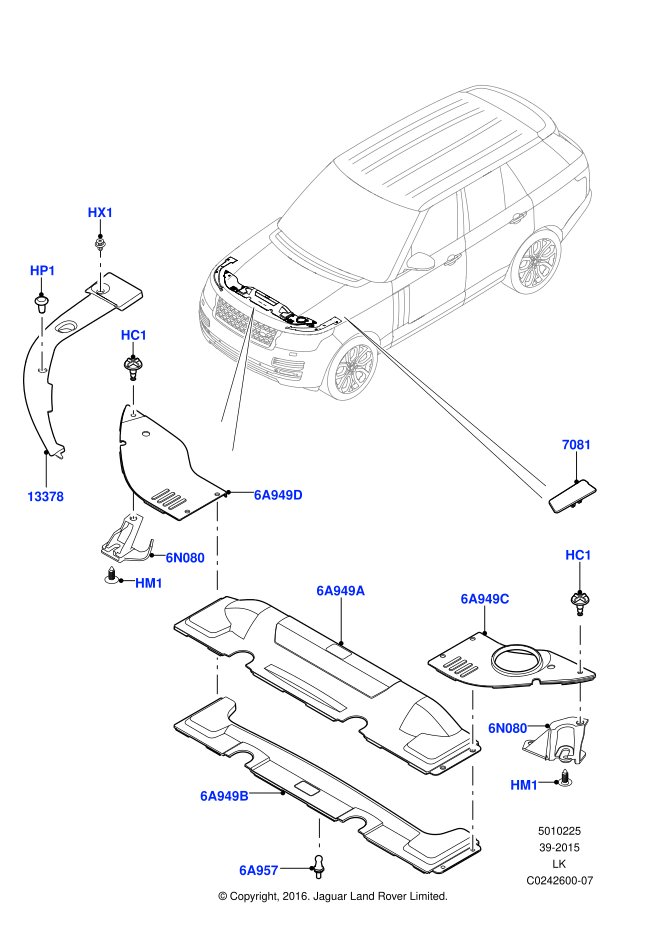 HX1
HP1
HC1
13378
6A949D
6N080
HM1
7081
HC1
6A949A
6A949C
6N080
HM1
6A949B
6A957
5010225
39-2015
LK
C0242600-07
© Copyright, 2016. Jaguar Land Rover Limited.