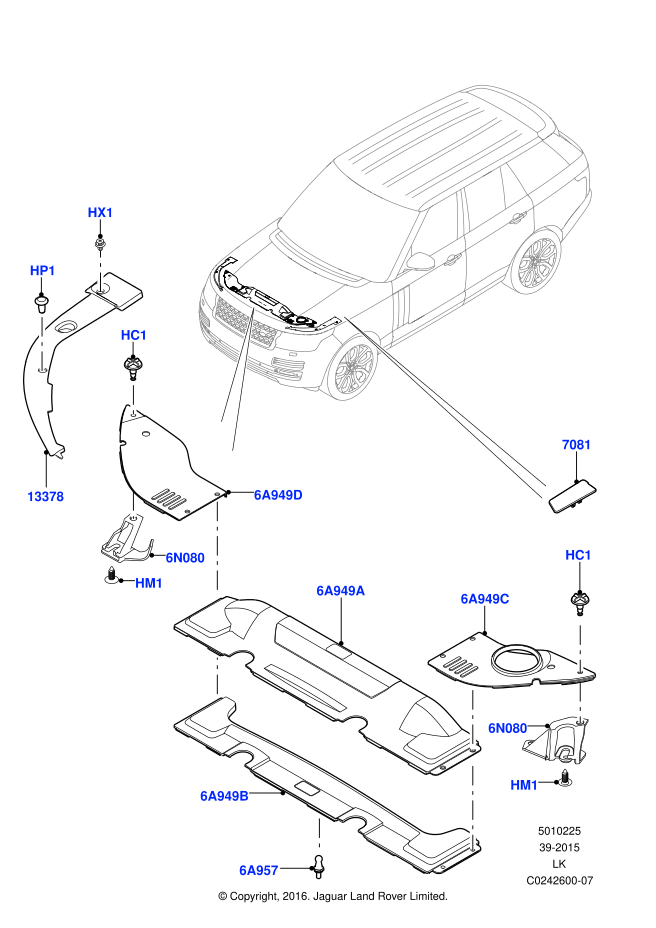 HX1

HP1

HC1

13378

6A949D

6N080

HM1

7081

HC1

6A949A

6A949C

6N080

HM1

6A949B

6A957

5010225
39-2015
LK
C0242600-07

© Copyright, 2016. Jaguar Land Rover Limited.