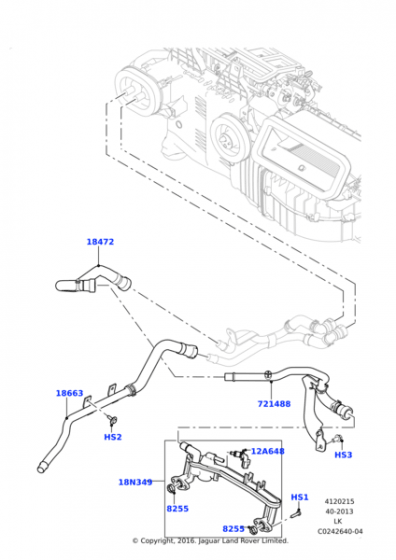 18472

18663

HS2

721488

HS3

12A648

18N349

8255

HS1

8255

4120215
40-2013
LK
C0242640-04

© Copyright, 2016. Jaguar Land Rover Limited.