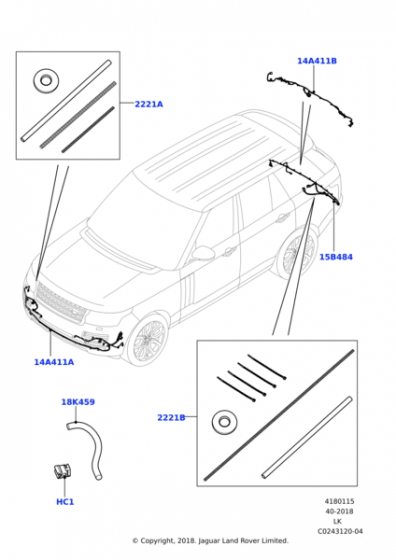 14A411B

2221A

15B484

14A411A

18K459

2221B

HC1

4180115
40-2018
LK
C0243120-04

© Copyright, 2018. Jaguar Land Rover Limited.