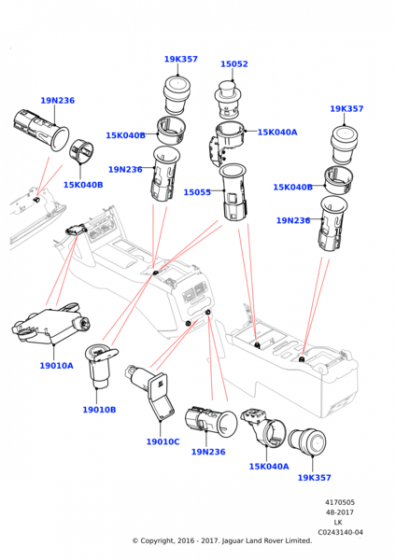 19K357
15052
19N236
19K357
15K040B
15K040A
19N236
15K040B
15055
15K040B
19N236
19010A
19010B
19010C
19N236
15K040A
19K357

4170505
48-2017
LK
C0243140-04
© Copyright, 2016 - 2017. Jaguar Land Rover Limited.