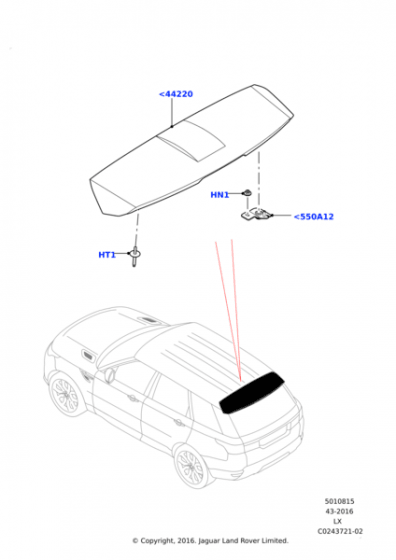 <44220

HN1

<550A12

HT1

5010815
43-2016
LX
C0243721-02

© Copyright, 2016. Jaguar Land Rover Limited.