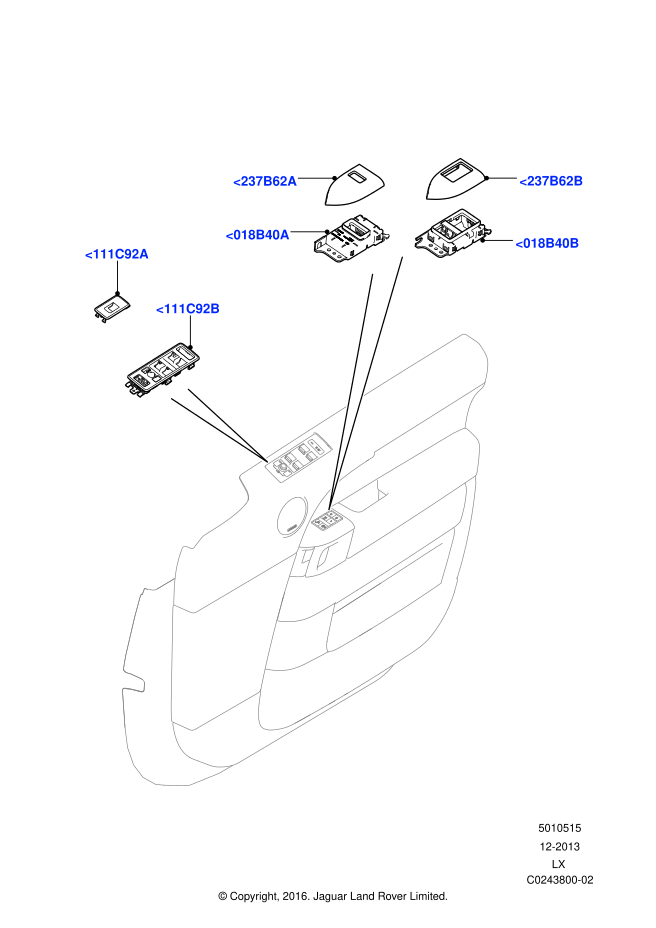 <237B62A

<237B62B

<018B40A

<018B40B

<111C92A

<111C92B

5010515
12-2013
LX
C0243800-02

© Copyright, 2016. Jaguar Land Rover Limited.