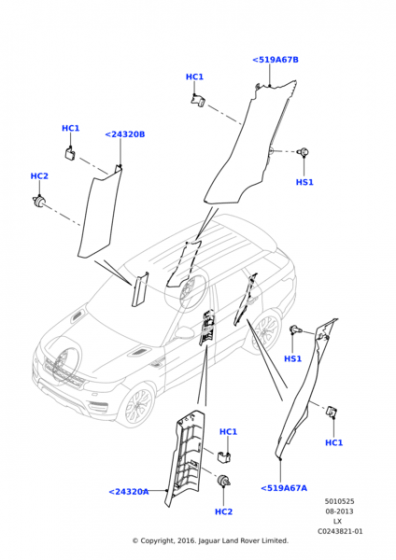 <519A67B

HC1

HC1

<24320B

HC2

HS1

HS1

HC1

HC1

<24320A

HC2

<519A67A

5010525
08-2013
LX
C0243821-01

© Copyright, 2016. Jaguar Land Rover Limited.