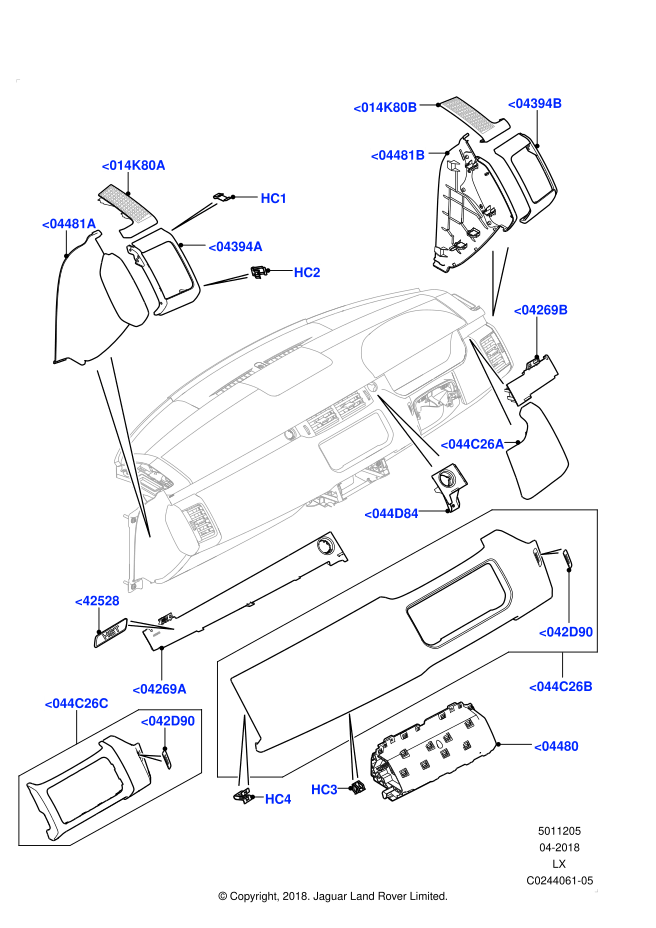 <014K80B
<04394B
<04481B
<014K80A
HC1
<04481A
<04394A
HC2
<04269B
<044C26A
<044D84
<42528
<042D90
<04269A
<044C26B
<044C26C
<042D90
<04480
HC3
HC4

5011205
04-2018
LX
C0244061-05

© Copyright, 2018. Jaguar Land Rover Limited.