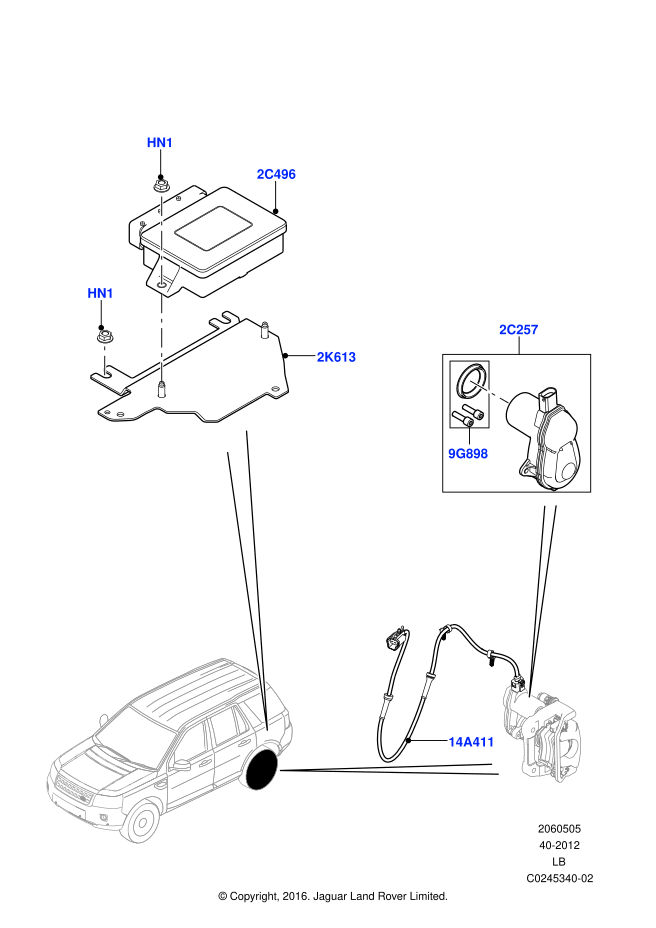 HN1

2C496

HN1

2K613

2C257

9G898

14A411

2060505
40-2012
LB
C0245340-02

© Copyright, 2016. Jaguar Land Rover Limited.