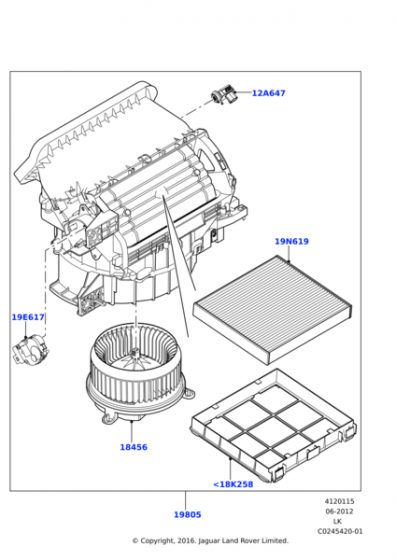 12A647

19N619

19E617

18456

<18K258

19805

4120115
06-2012
LK
C0245420-01

© Copyright, 2016. Jaguar Land Rover Limited.