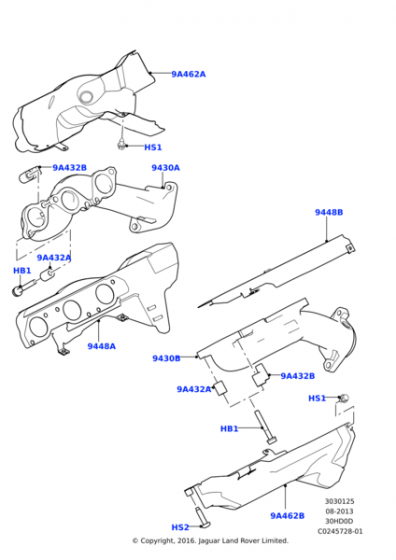 9A462A

HS1

9A432B

9430A

9448B

9A432A

HB1

9448A

9430B

9A432B

9A432A

HS1

HB1

9A462B

HS2

3030125
08-2013
30HD0D
C0245728-01

© Copyright, 2016. Jaguar Land Rover Limited.