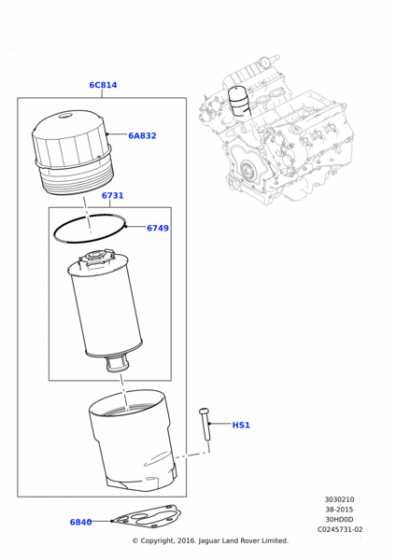 6C814

6A832

6731

6749

HS1

6840

3030210
38-2015
30HD0D
C0245731-02

© Copyright, 2016. Jaguar Land Rover Limited.