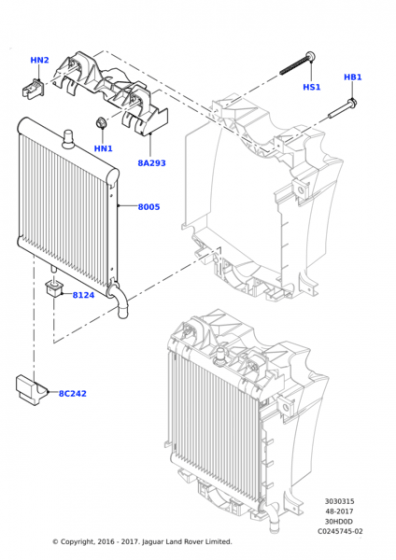 HN2

HS1

HB1

HN1

8A293

8005

8124

8C242

3030315
48-2017
30HD0D
C0245745-02

© Copyright, 2016 - 2017. Jaguar Land Rover Limited.