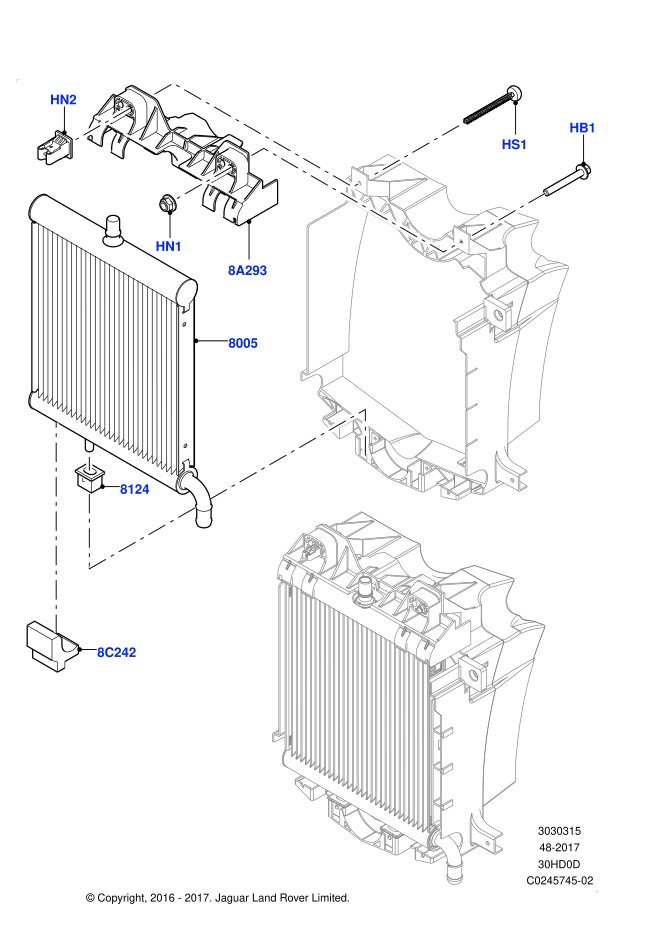 HN2

HS1

HB1

HN1

8A293

8005

8124

8C242

3030315
48-2017
30HD0D
C0245745-02

© Copyright, 2016 - 2017. Jaguar Land Rover Limited.