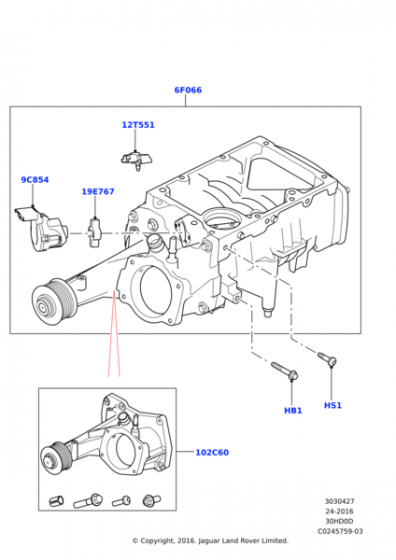 6F066

12T551

9C854

19E767

HB1

HS1

102C60

3030427
24-2016
30HD0D
C0245759-03

© Copyright, 2016. Jaguar Land Rover Limited.