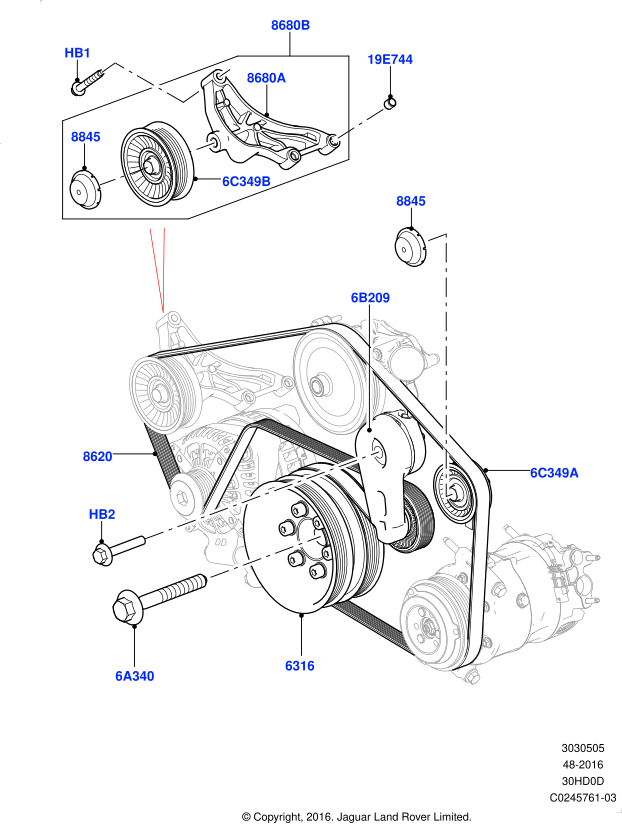 8680B
HB1
8680A
19E744
8845
6C349B
8845
6B209
8620
6C349A
HB2
6A340
6316
3030505
48-2016
30HD0D
C0245761-03
© Copyright, 2016. Jaguar Land Rover Limited.