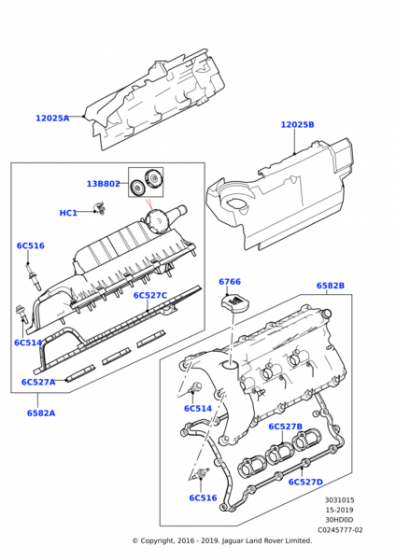 12025A

12025B

13B802

HC1

6C516

6C527C

6C514

6C527A

6582A

6766

6582B

6C514

6C527B

6C527D

6C516

3031015
15-2019
30HD0D
C0245777-02

© Copyright, 2016 - 2019. Jaguar Land Rover Limited.